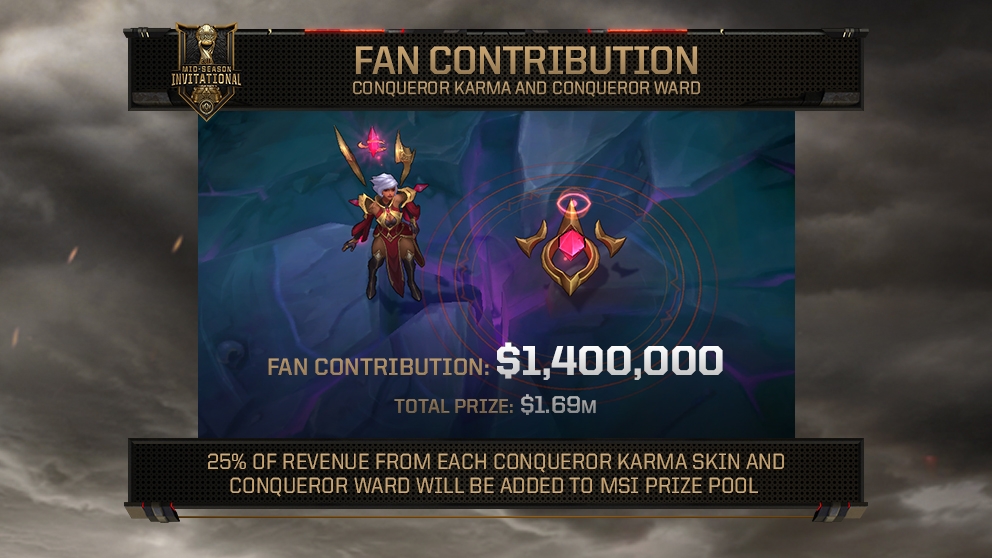 MID-SEASON INVITATIONAL

FAN CONTRIBUTION
CONQUEROR KARMA AND CONQUEROR WARD

FAN CONTRIBUTION: $1,400,000
TOTAL PRIZE: $1.69M

25% OF REVENUE FROM EACH CONQUEROR KARMA SKIN AND CONQUEROR WARD WILL BE ADDED TO MSI PRIZE POOL